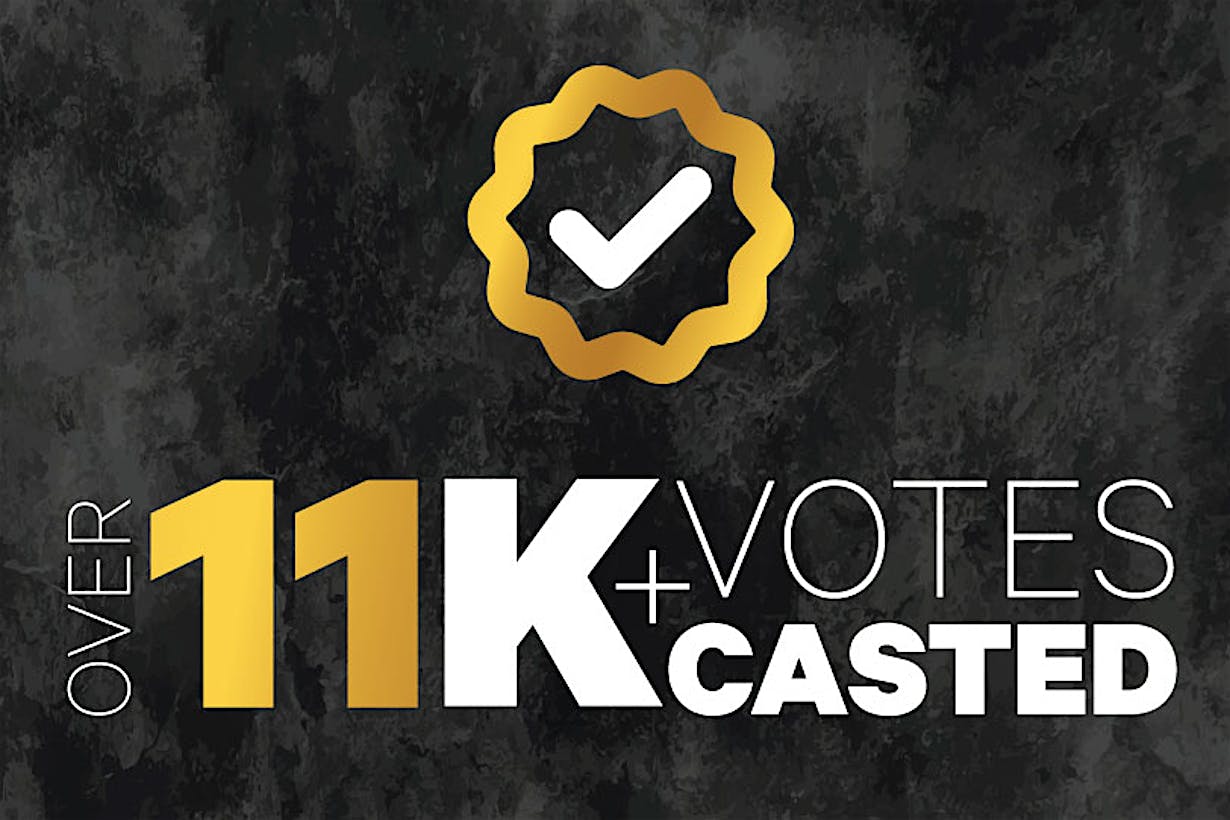 OVER 11K+ VOTES CASTED