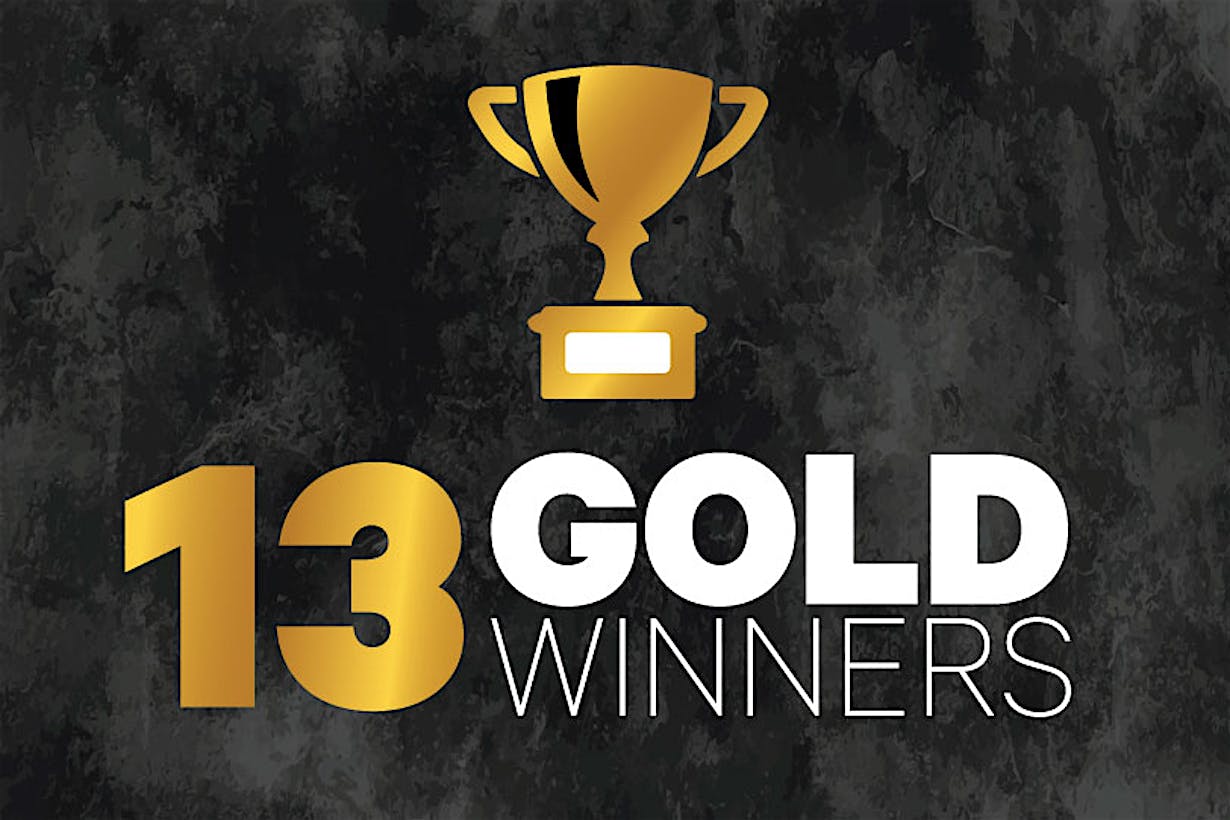 13 GOLD WINNERS