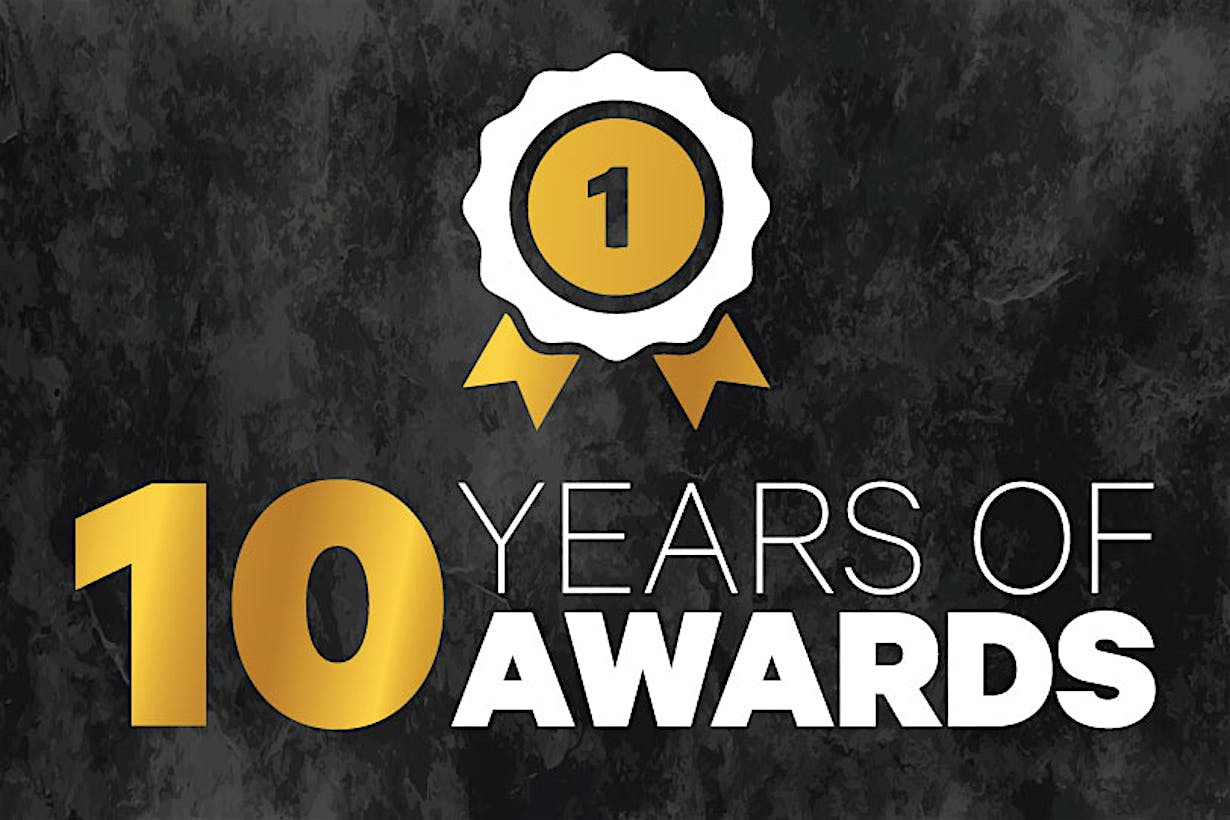 1

10 YEARS OF AWARDS