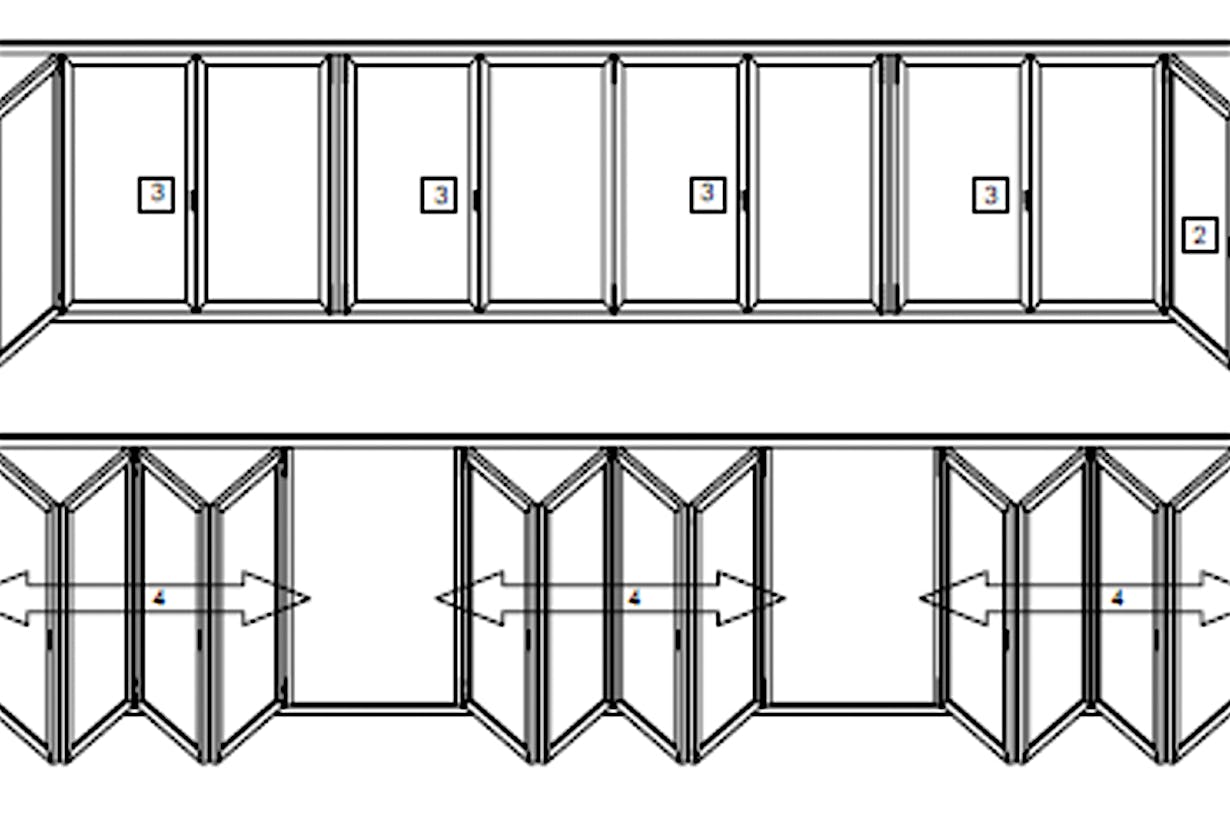 3
3
3
3
2
4
4
4