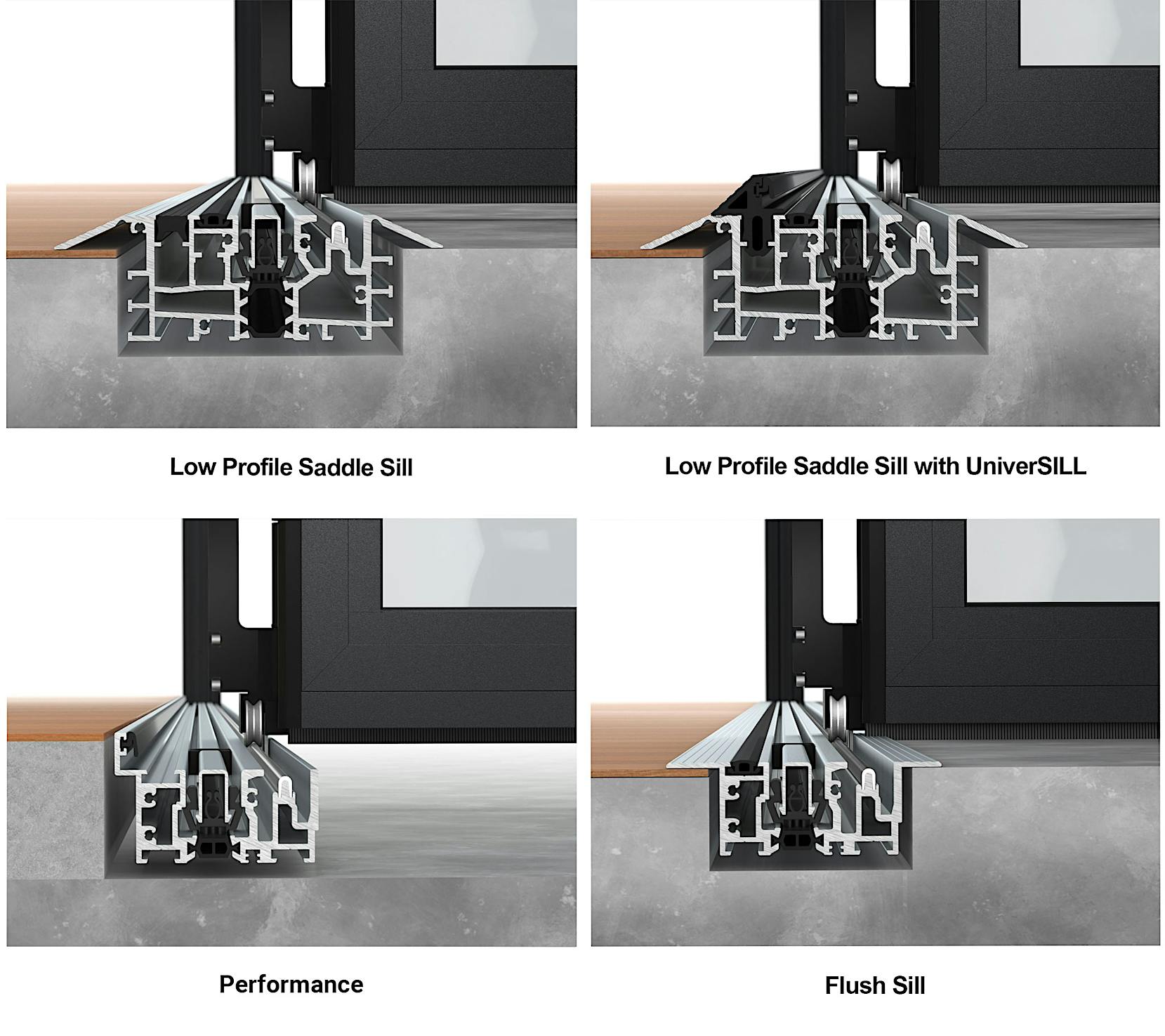 Low Profile Saddle Sill

Low Profile Saddle Sill with UniverSILL

Performance

Flush Sill